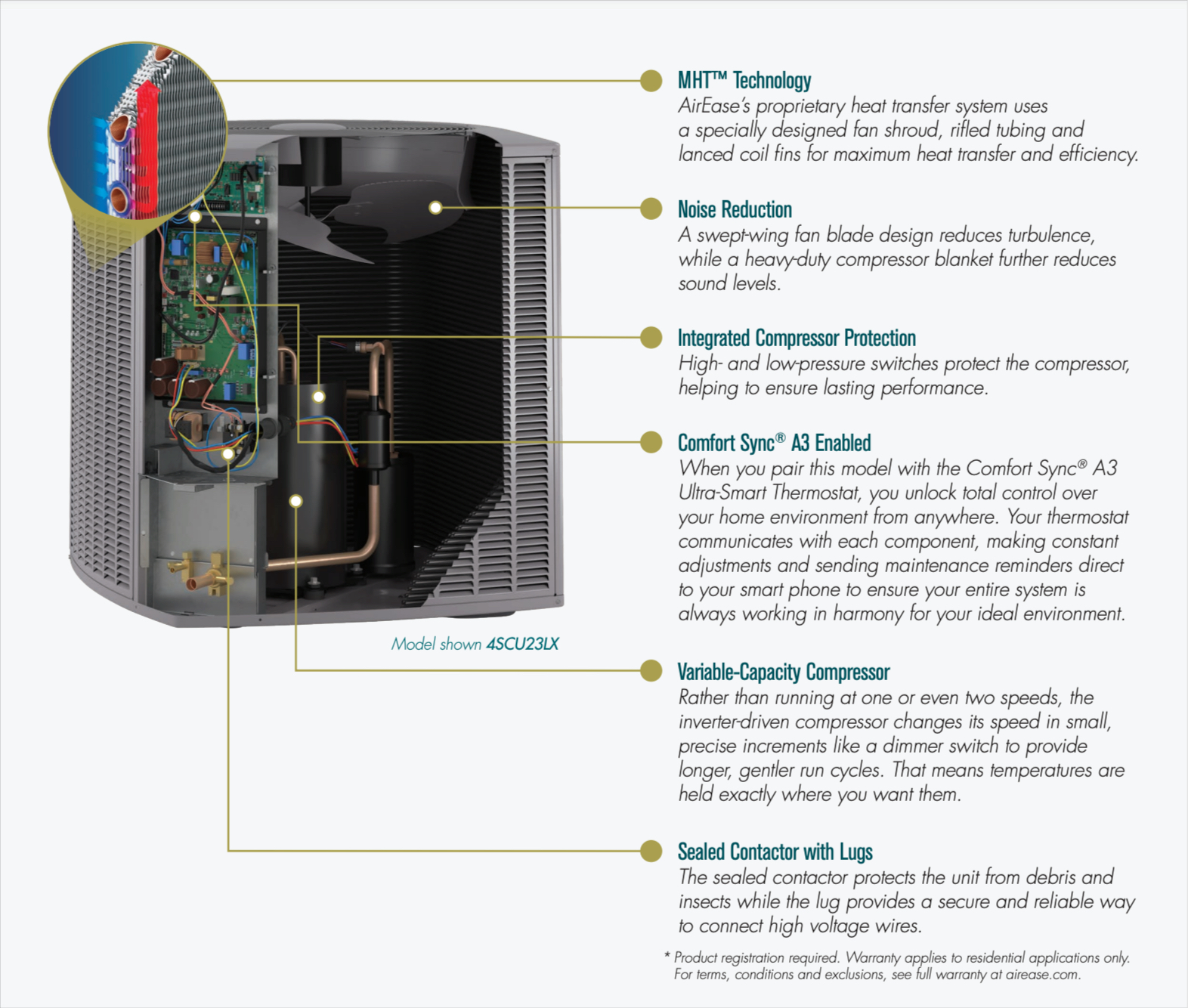 MHT™ Technology
AirEase's proprietary heat transfer system uses a specially designed fan shroud, rifled tubing and lanced coil fins for maximum heat transfer and efficiency.

Noise Reduction
A swept-wing fan blade design reduces turbulence, while a heavy-duty compressor blanket further reduces sound levels.

Integrated Compressor Protection
High- and low-pressure switches protect the compressor, helping to ensure lasting performance.

Comfort Sync® A3 Enabled
When you pair this model with the Comfort Sync® A3 Ultra-Smart Thermostat, you unlock total control over your home environment from anywhere. Your thermostat communicates with each component, making constant adjustments and sending maintenance reminders direct to your smart phone to ensure your entire system is always working in harmony for your ideal environment.

Model shown 4SCU23LX

Variable-Capacity Compressor
Rather than running at one or even two speeds, the inverter-driven compressor changes its speed in small, precise increments like a dimmer switch to provide longer, gentler run cycles. That means temperatures are held exactly where you want them.

Sealed Contactor with Lugs
The sealed contactor protects the unit from debris and insects while the lug provides a secure and reliable way to connect high voltage wires.

* Product registration required. Warranty applies to residential applications only. For terms, conditions and exclusions, see full warranty at airease.com.